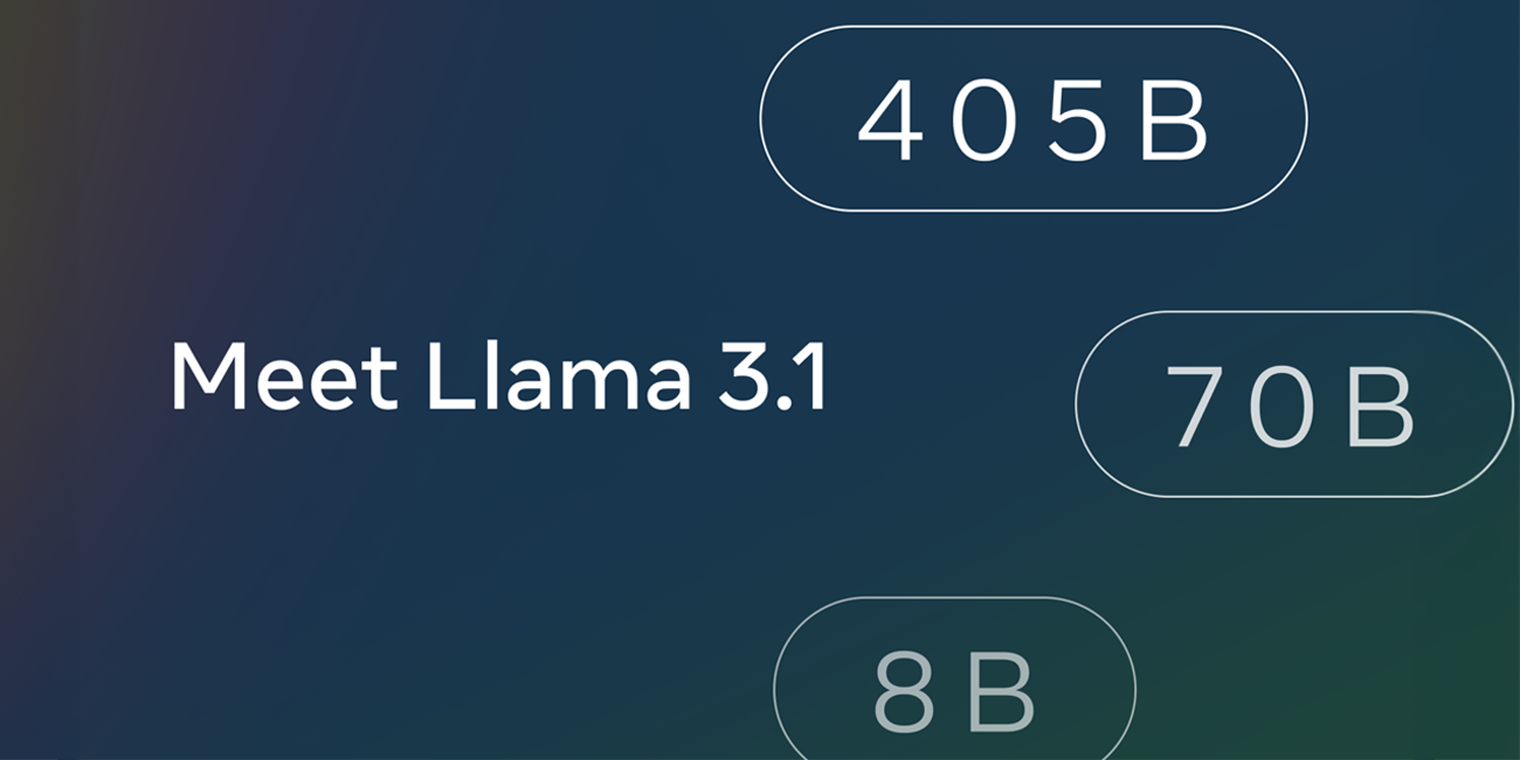 405B

Meet Llama 3.1

70B

8B