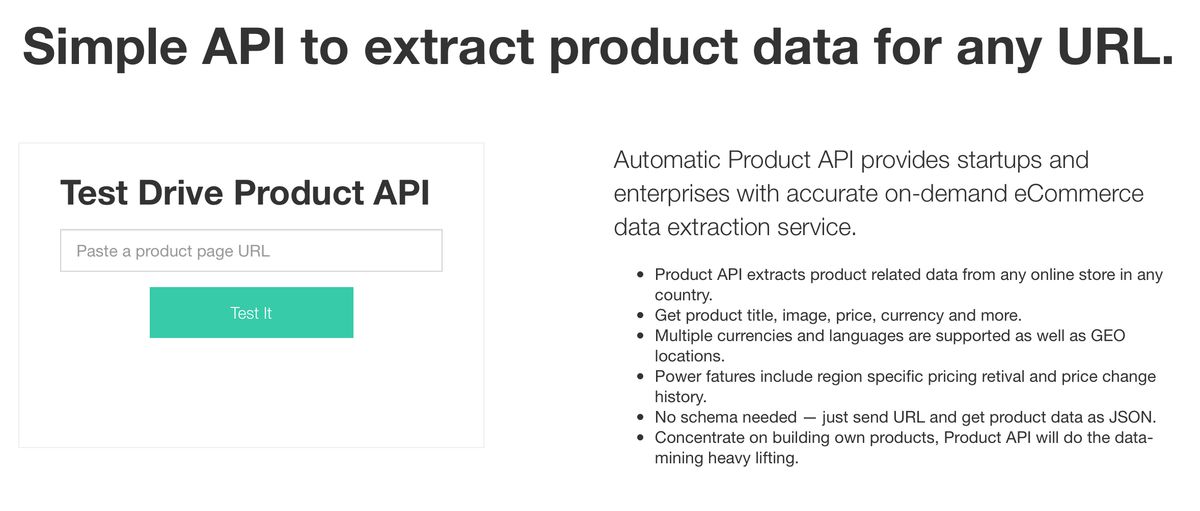 Simple API to extract product data for any URL.

Test Drive Product API

Paste a product page URL

Test It

Automatic Product API provides startups and enterprises with accurate on-demand eCommerce data extraction service.

- Product API extracts product related data from any online store in any country.
- Get product title, image, price, currency and more.
- Multiple currencies and languages are supported as well as GEO locations.
- Power fatures include region specific pricing retival and price change history.
- No schema needed — just send URL and get product data as JSON.
- Concentrate on building own products, Product API will do the data-mining heavy lifting.