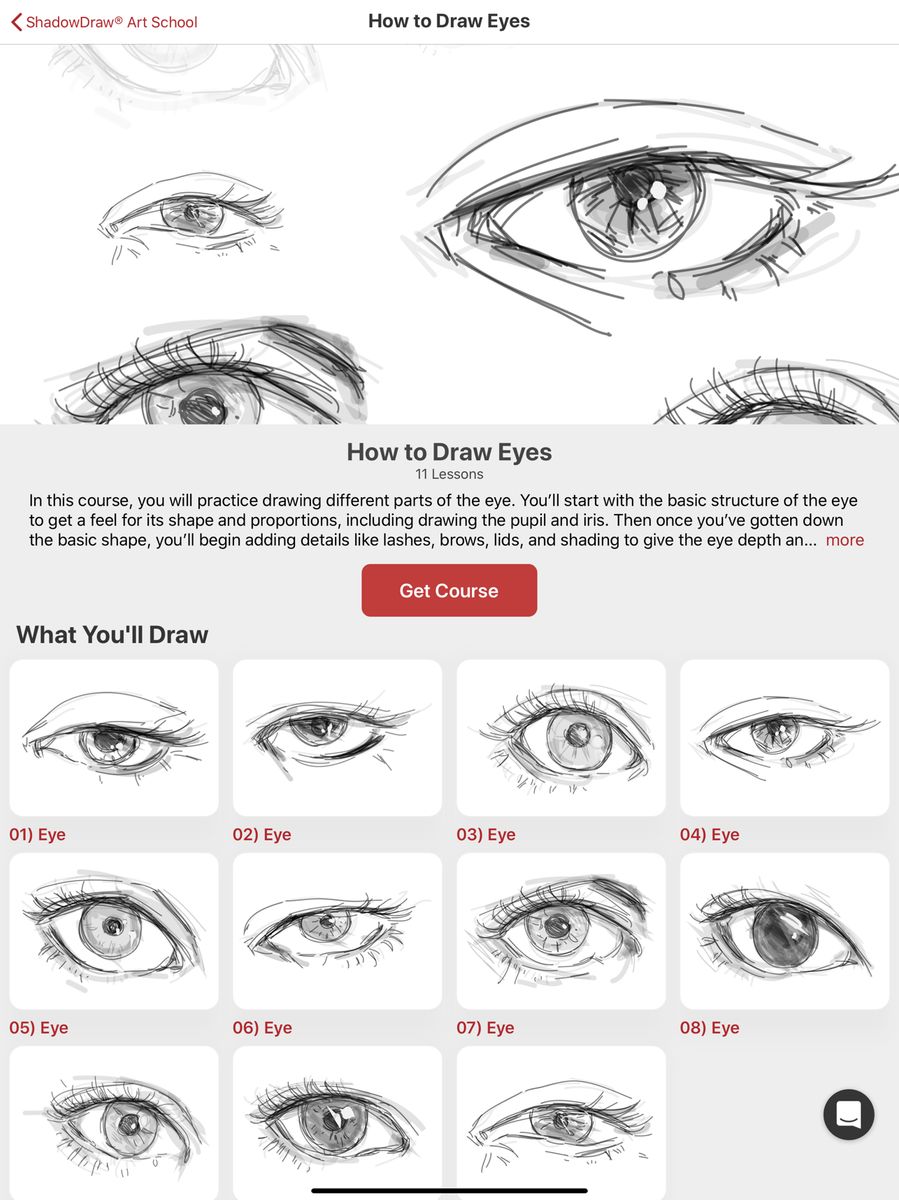 ShadowDraw® Art School

How to Draw Eyes

How to Draw Eyes
11 Lessons

In this course, you will practice drawing different parts of the eye. You'll start with the basic structure of the eye to get a feel for its shape and proportions, including drawing the pupil and iris. Then once you've gotten down the basic shape, you'll begin adding details like lashes, brows, lids, and shading to give the eye depth an... more

Get Course

What You'll Draw

01) Eye

02) Eye

03) Eye

04) Eye

05) Eye

06) Eye

07) Eye

08) Eye